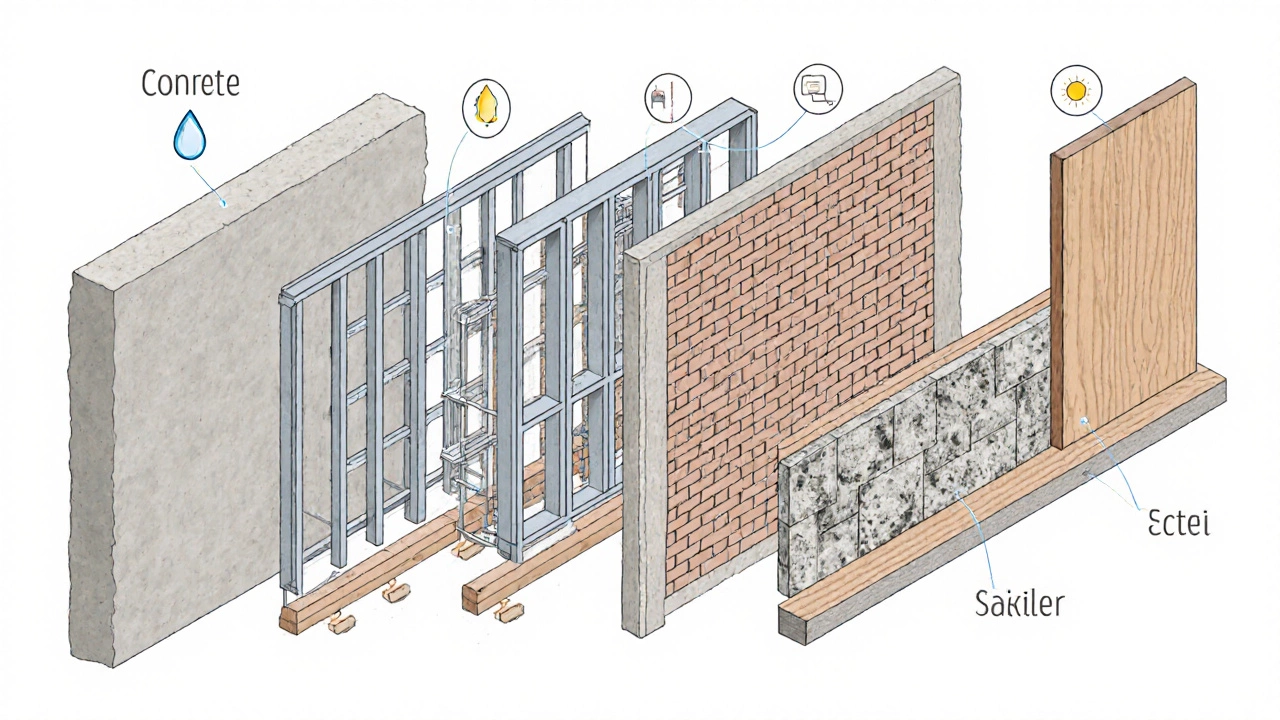 Conrete

Sakiler

Ectei